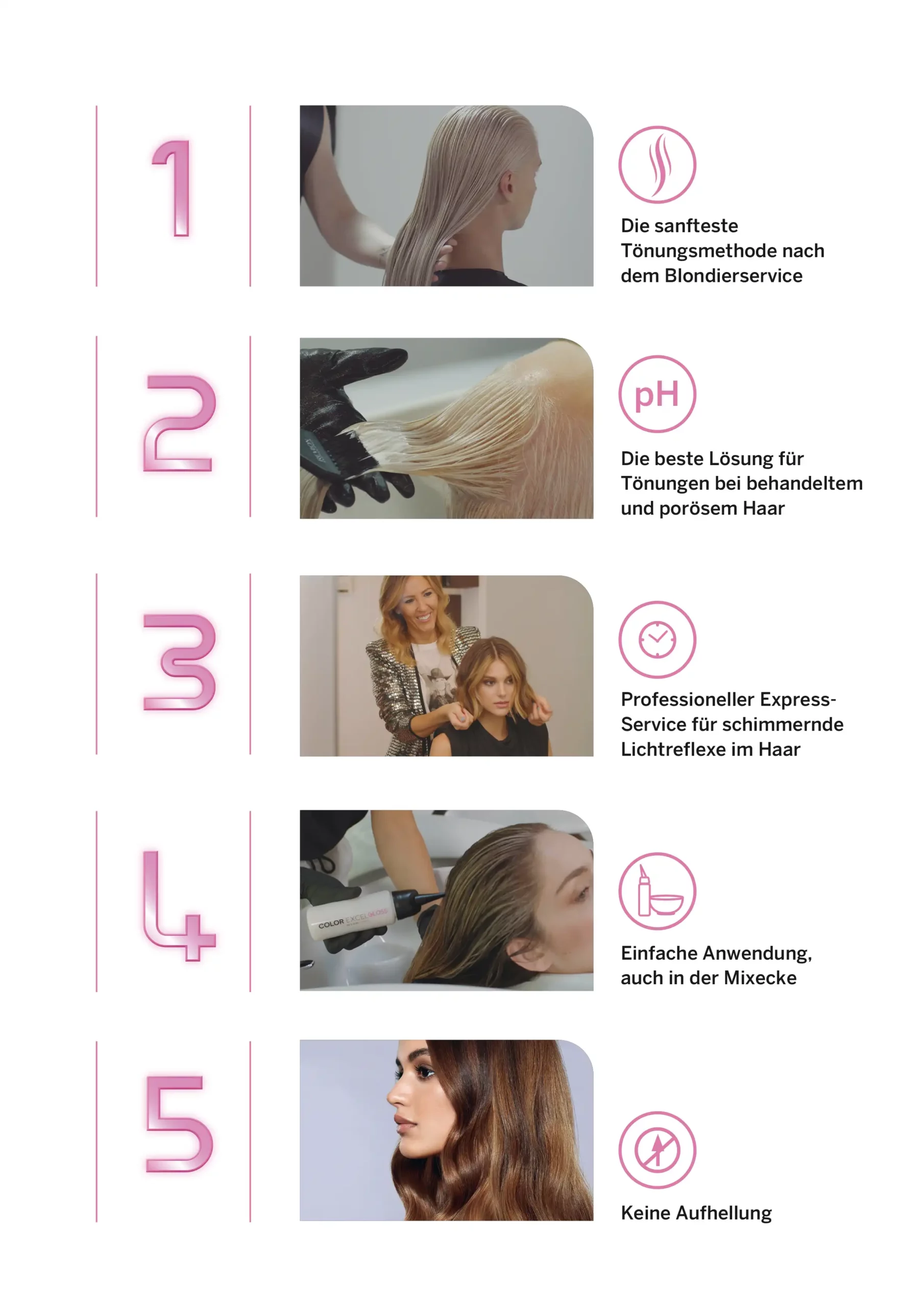 1

Die sanfteste Tönungsmethode nach dem Blondierservice

2

pH

Die beste Lösung für Tönungen bei behandeltem und porösem Haar

3

Professioneller Express-Service für schimmernde Lichtreflexe im Haar

4

COLOR EXCEL GLOSS

Einfache Anwendung, auch in der Mixecke

5

Keine Aufhellung