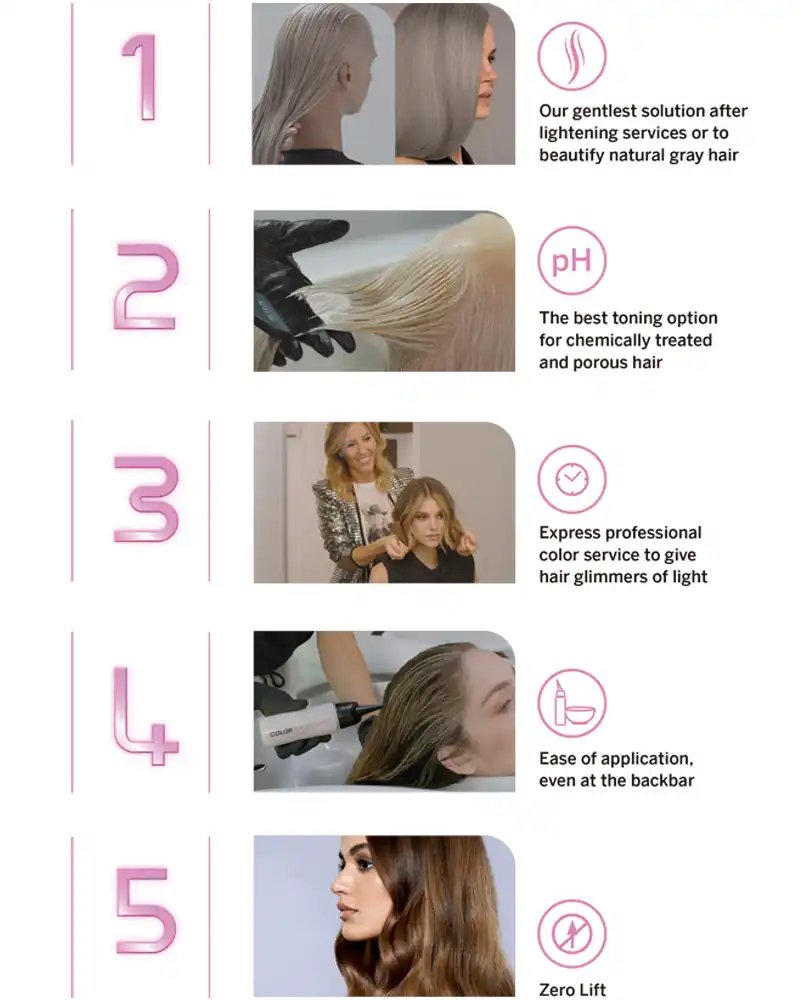 1

Our gentlest solution after lightening services or to beautify natural gray hair

2

pH

The best toning option for chemically treated and porous hair

3

Express professional color service to give hair glimmers of light

4

COLOR

Ease of application, even at the backbar

5

Zero Lift